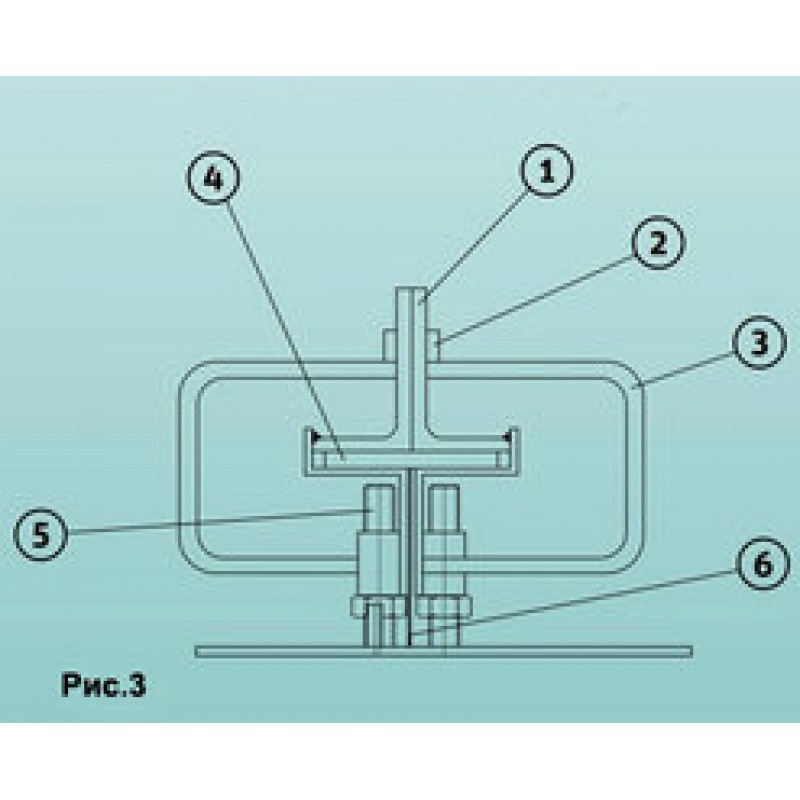 4
1
2
3
5
6
Рис.3